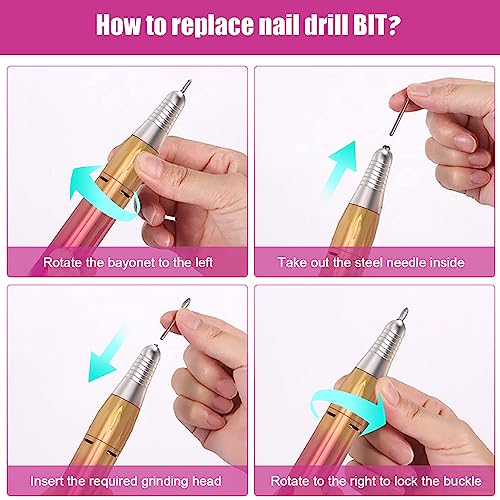 How to replace nail drill BIT?

Rotate the bayonet to the left

Take out the steel needle inside

Insert the required grinding head

Rotate to the right to lock the buckle