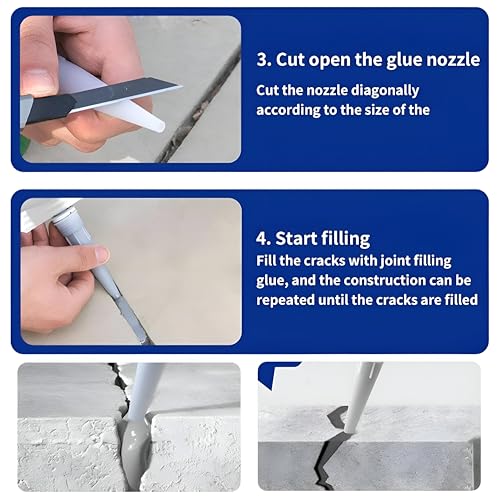 3. Cut open the glue nozzle
Cut the nozzle diagonally according to the size of the

4. Start filling
Fill the cracks with joint filling glue, and the construction can be repeated until the cracks are filled