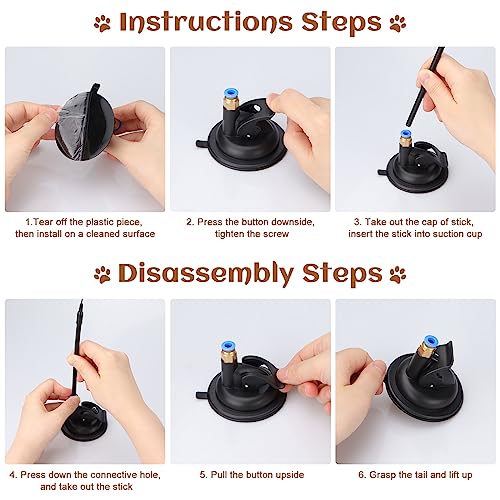 Instructions Steps

1.Tear off the plastic piece, then install on a cleaned surface

2. Press the button downside, tighten the screw

3. Take out the cap of stick, insert the stick into suction cup

Disassembly Steps

4. Press down the connective hole, and take out the stick

5. Pull the button upside

6. Grasp the tail and lift up