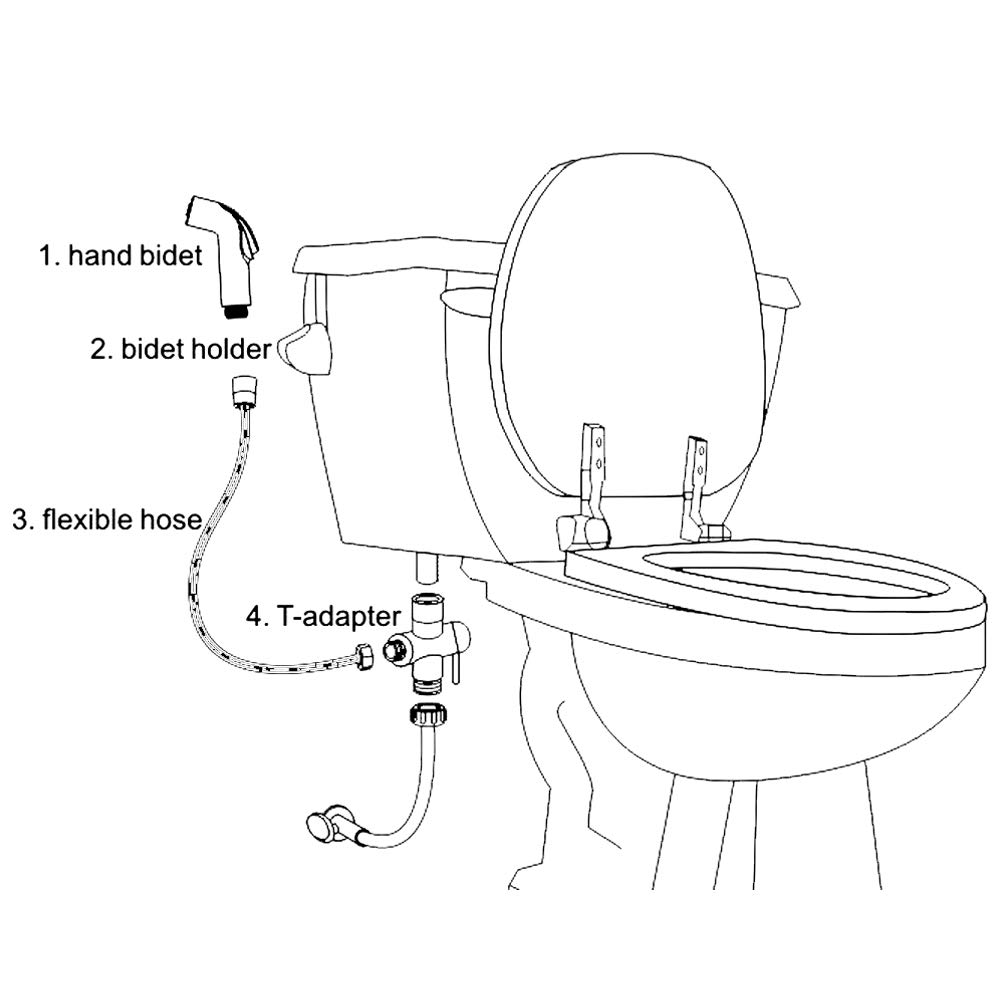 1. hand bidet

2. bidet holder

3. flexible hose

4. T-adapter