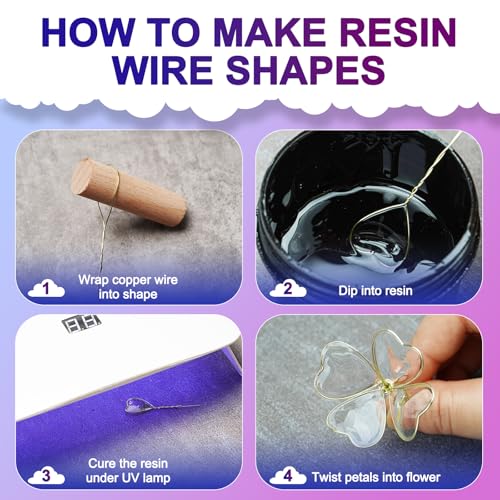 HOW TO MAKE RESIN WIRE SHAPES

1 Wrap copper wire into shape

2 Dip into resin

3 Cure the resin under UV lamp

4 Twist petals into flower