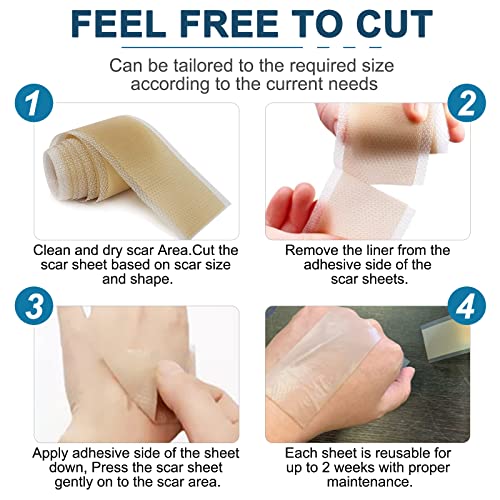 FEEL FREE TO CUT

Can be tailored to the required size according to the current needs

1

Clean and dry scar Area.Cut the scar sheet based on scar size and shape.

2

Remove the liner from the adhesive side of the scar sheets.

3

Apply adhesive side of the sheet down, Press the scar sheet gently on to the scar area.

4

Each sheet is reusable for up to 2 weeks with proper maintenance.