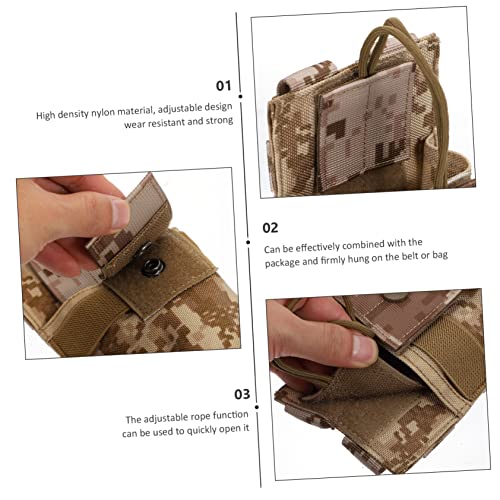 01

High density nylon material, adjustable design wear resistant and strong

02

Can be effectively combined with the package and firmly hung on the belt or bag

03

The adjustable rope function can be used to quickly open it