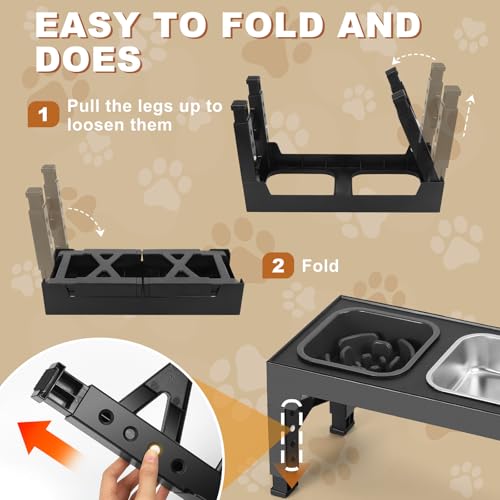 EASY TO FOLD AND DOES

1 Pull the legs up to loosen them

2 Fold