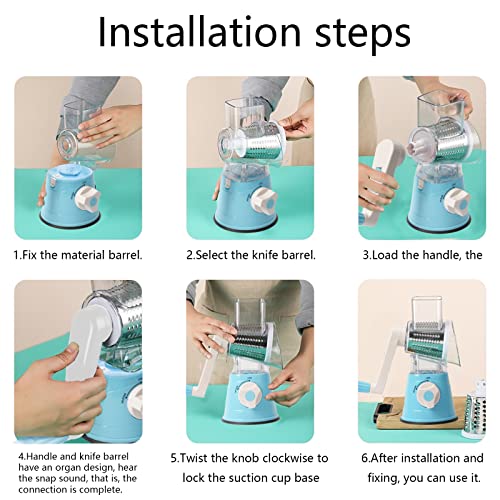 Installation steps

1.Fix the material barrel.

2.Select the knife barrel.

3.Load the handle, the

4.Handle and knife barrel have an organ design, hear the snap sound, that is, the connection is complete.

5.Twist the knob clockwise to lock the suction cup base

6.After installation and fixing, you can use it.