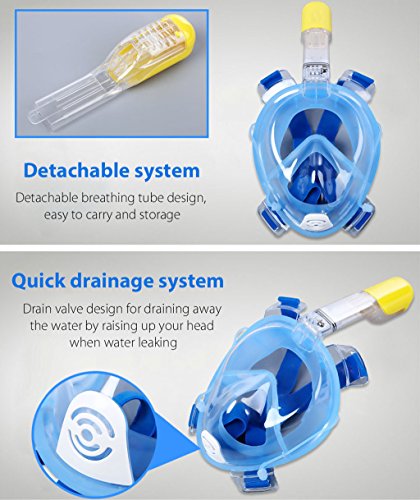 Detachable system

Detachable breathing tube design, easy to carry and storage

Quick drainage system

Drain valve design for draining away the water by raising up your head when water leaking