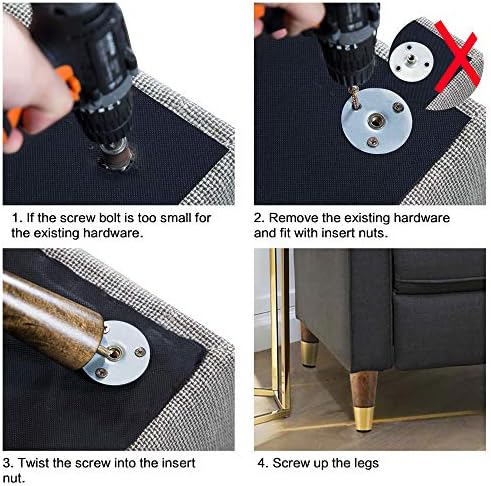 1. If the screw bolt is too small for the existing hardware.

2. Remove the existing hardware and fit with insert nuts.

3. Twist the screw into the insert nut.

4. Screw up the legs