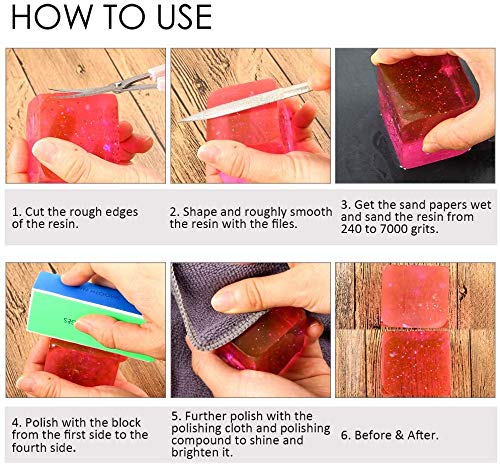 HOW TO USE

1. Cut the rough edges of the resin.

2. Shape and roughly smooth the resin with the files.

3. Get the sand papers wet and sand the resin from 240 to 7000 grits.

4. Polish with the block from the first side to the fourth side.

5. Further polish with the polishing cloth and polishing compound to shine and brighten it.

6. Before & After.