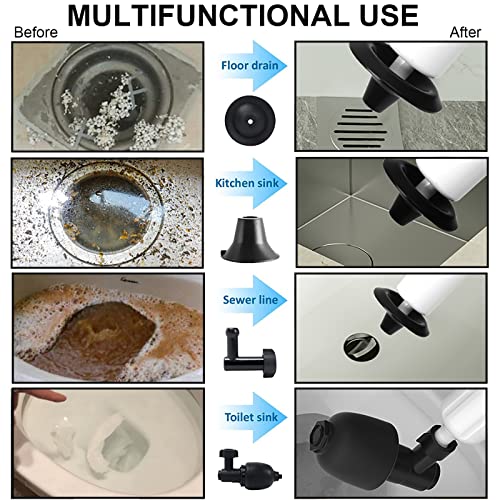 MULTIFUNCTIONAL USE

Before

After

Floor drain

Kitchen sink

Sewer line

Toilet sink