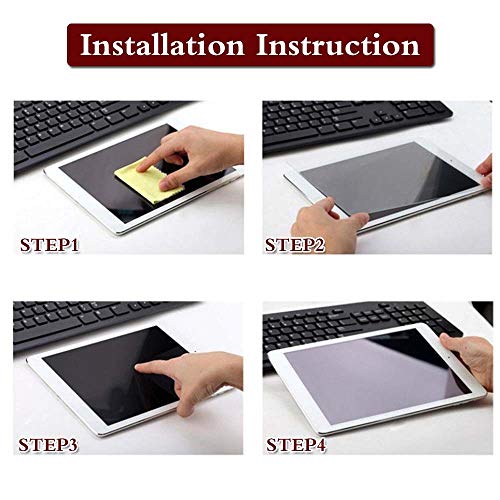 Installation Instruction

STEP1

STEP2

STEP3

STEP4