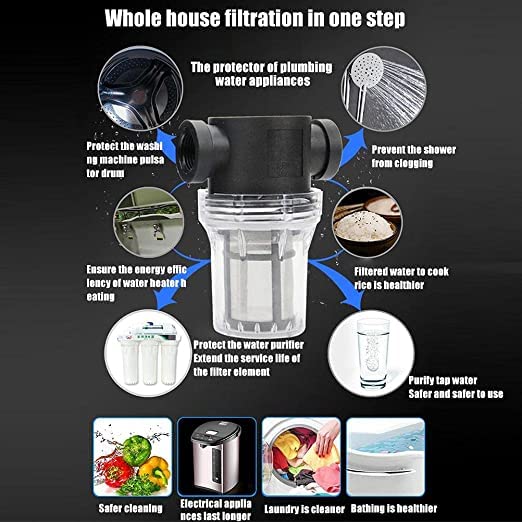 Whole house filtration in one step

The protector of plumbing water appliances

Protect the washi ng machine pulsa tor drum

Prevent the shower from clogging

Ensure the energy effic iency of water heater h eating

Filtered water to cook rice is healthier

Protect the water purifier Extend the service life of the filter element

Purify tap water Safer and safer to use

Safer cleaning

Electrical applia nces last longer

Laundry is cleaner

Bathing is healthier