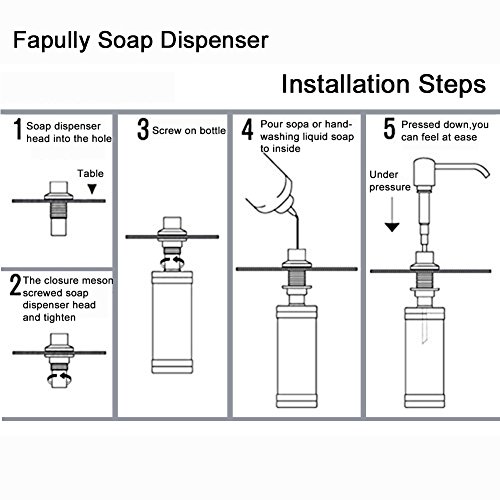 Fapully Soap Dispenser

Installation Steps

1 Soap dispenser head into the hole

Table

2 The closure meson screwed soap dispenser head and tighten

3 Screw on bottle

4 Pour sopa or hand-washing liquid soap to inside

5 Pressed down,you can feel at ease

Under pressure