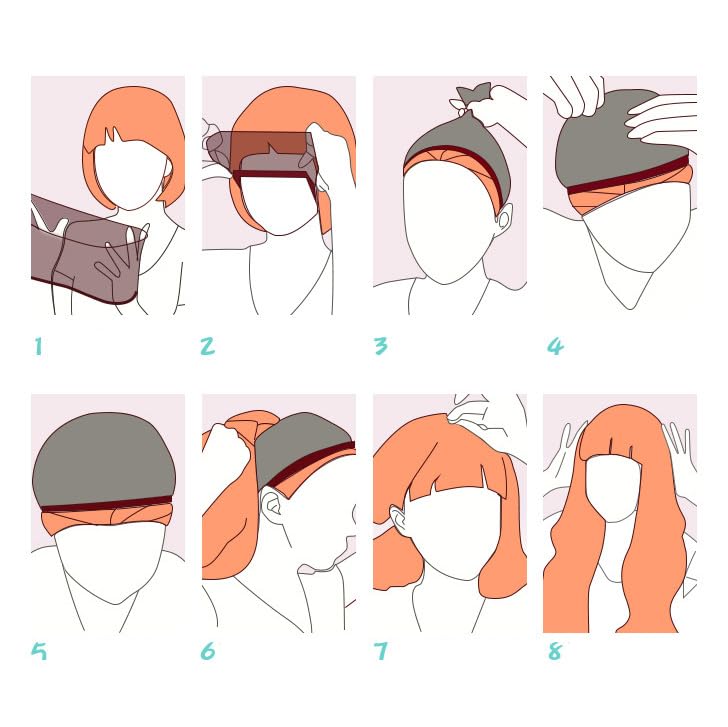 1 2 3 4

5 6 7 8