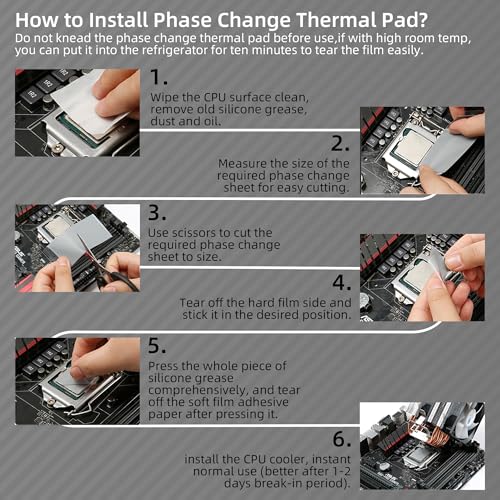 How to Install Phase Change Thermal Pad?
Do not knead the phase change thermal pad before use,if with high room temp, you can put it into the refrigerator for ten minutes to tear the film easily.

1.
Wipe the CPU surface clean, remove old silicone grease, dust and oil.

2.
Measure the size of the required phase change sheet for easy cutting.

3.
Use scissors to cut the required phase change sheet to size.

4.
Tear off the hard film side and stick it in the desired position.

5.
Press the whole piece of silicone grease comprehensively, and tear off the soft film adhesive paper after pressing it.

6.
install the CPU cooler, instant normal use (better after 1-2 days break-in period).