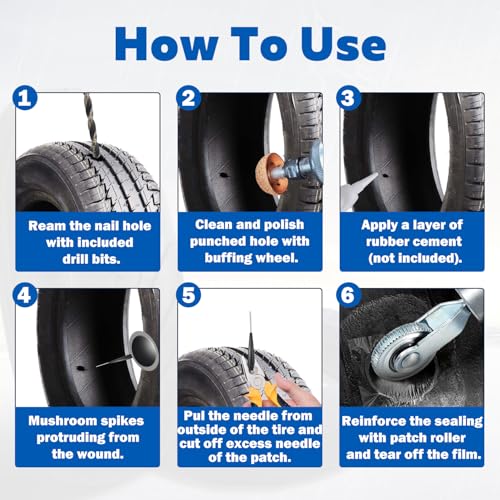 How To Use

1

Ream the nail hole with included drill bits.

2

Clean and polish punched hole with buffing wheel.

3

Apply a layer of rubber cement (not included).

4

Mushroom spikes protruding from the wound.

5

Pul the needle from outside of the tire and cut off excess needle of the patch.

6

Reinforce the sealing with patch roller and tear off the film.