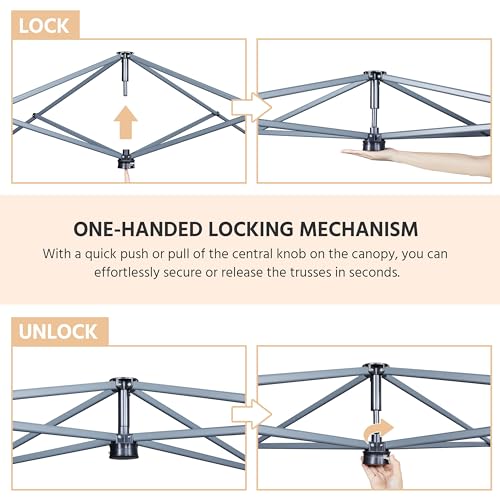 LOCK

ONE-HANDED LOCKING MECHANISM

With a quick push or pull of the central knob on the canopy, you can effortlessly secure or release the trusses in seconds.

UNLOCK