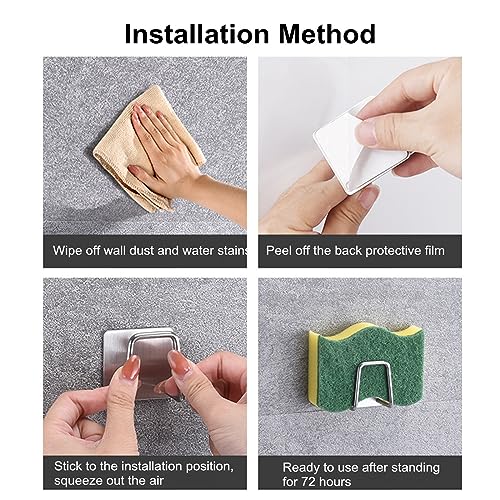 Installation Method

Wipe off wall dust and water stains

Peel off the back protective film

Stick to the installation position, squeeze out the air

Ready to use after standing for 72 hours