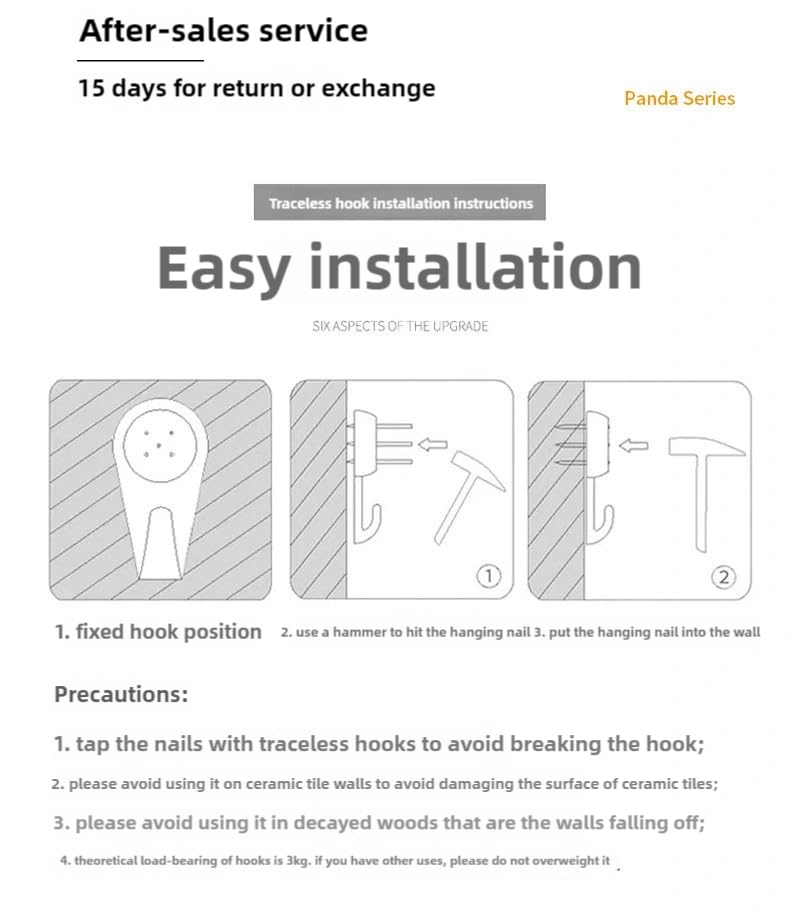 After-sales service

15 days for return or exchange

Panda Series

Traceless hook installation instructions

Easy installation

SIX ASPECTS OF THE UPGRADE

①

②

1. fixed hook position 2. use a hammer to hit the hanging nail 3. put the hanging nail into the wall

Precautions:

1. tap the nails with traceless hooks to avoid breaking the hook;

2. please avoid using it on ceramic tile walls to avoid damaging the surface of ceramic tiles;

3. please avoid using it in decayed woods that are the walls falling off;

4. theoretical load-bearing of hooks is 3kg. if you have other uses, please do not overweight it