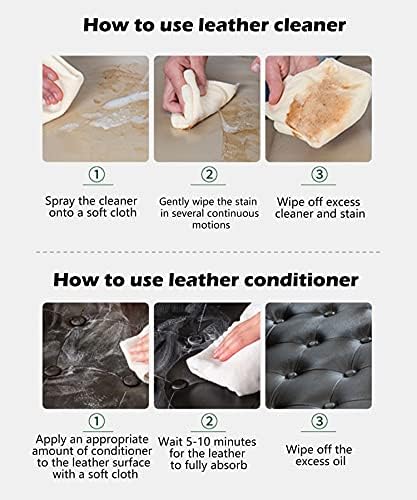 How to use leather cleaner

①
Spray the cleaner onto a soft cloth

②
Gently wipe the stain in several continuous motions

③
Wipe off excess cleaner and stain

How to use leather conditioner

①
Apply an appropriate amount of conditioner to the leather surface with a soft cloth

②
Wait 5-10 minutes for the leather to fully absorb

③
Wipe off the excess oil