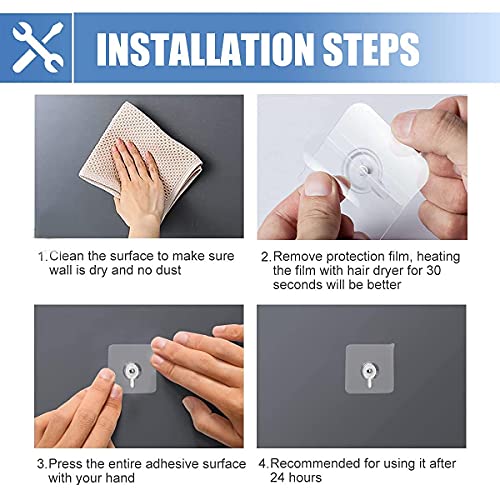 INSTALLATION STEPS

1.Clean the surface to make sure wall is dry and no dust

2.Remove protection film, heating the film with hair dryer for 30 seconds will be better

3.Press the entire adhesive surface with your hand

4.Recommended for using it after 24 hours