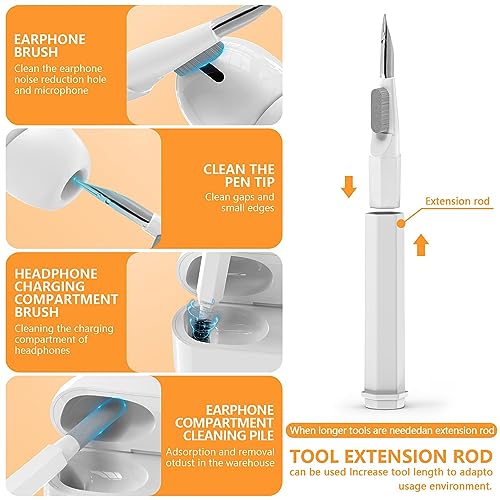 EARPHONE BRUSH
Clean the earphone noise reduction hole and microphone

CLEAN THE PEN TIP
Clean gaps and small edges

HEADPHONE CHARGING COMPARTMENT BRUSH
Cleaning the charging compartment of headphones

EARPHONE COMPARTMENT CLEANING PILE
Adsorption and removal otdust in the warehouse

Extension rod

When longer tools are neededan extension rod

TOOL EXTENSION ROD
can be used Increase tool length to adapto usage environment.