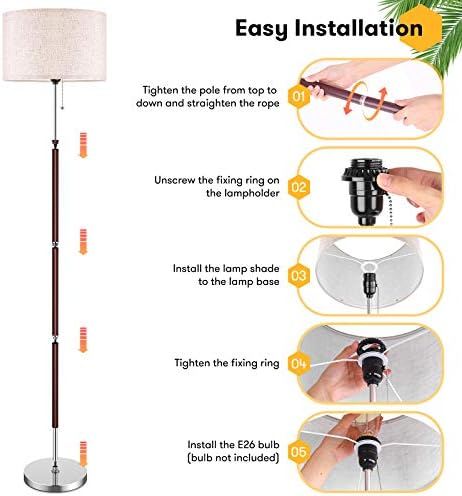 Easy Installation

Tighten the pole from top to down and straighten the rope

01

Unscrew the fixing ring on the lampholder

02

Install the lamp shade to the lamp base

03

Tighten the fixing ring

04

Install the E26 bulb (bulb not included)

05