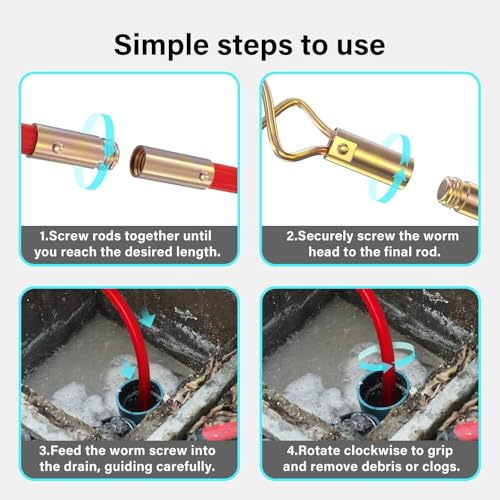 Simple steps to use

1.Screw rods together until you reach the desired length.

2.Securely screw the worm head to the final rod.

3.Feed the worm screw into the drain, guiding carefully.

4.Rotate clockwise to grip and remove debris or clogs.