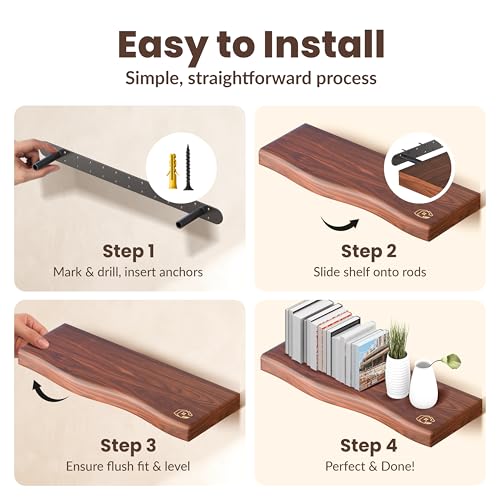 Easy to Install
Simple, straightforward process

Step 1
Mark & drill, insert anchors

Step 2
Slide shelf onto rods

Step 3
Ensure flush fit & level

Step 4
Perfect & Done!