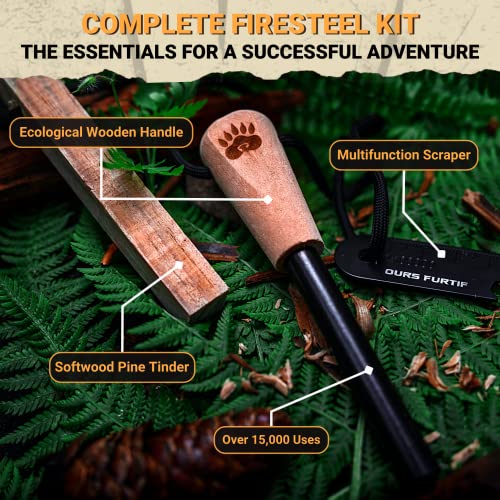 COMPLETE FIRESTEEL KIT
THE ESSENTIALS FOR A SUCCESSFUL ADVENTURE

Ecological Wooden Handle

Multifunction Scraper

OURS FURTIF

Softwood Pine Tinder

Over 15,000 Uses