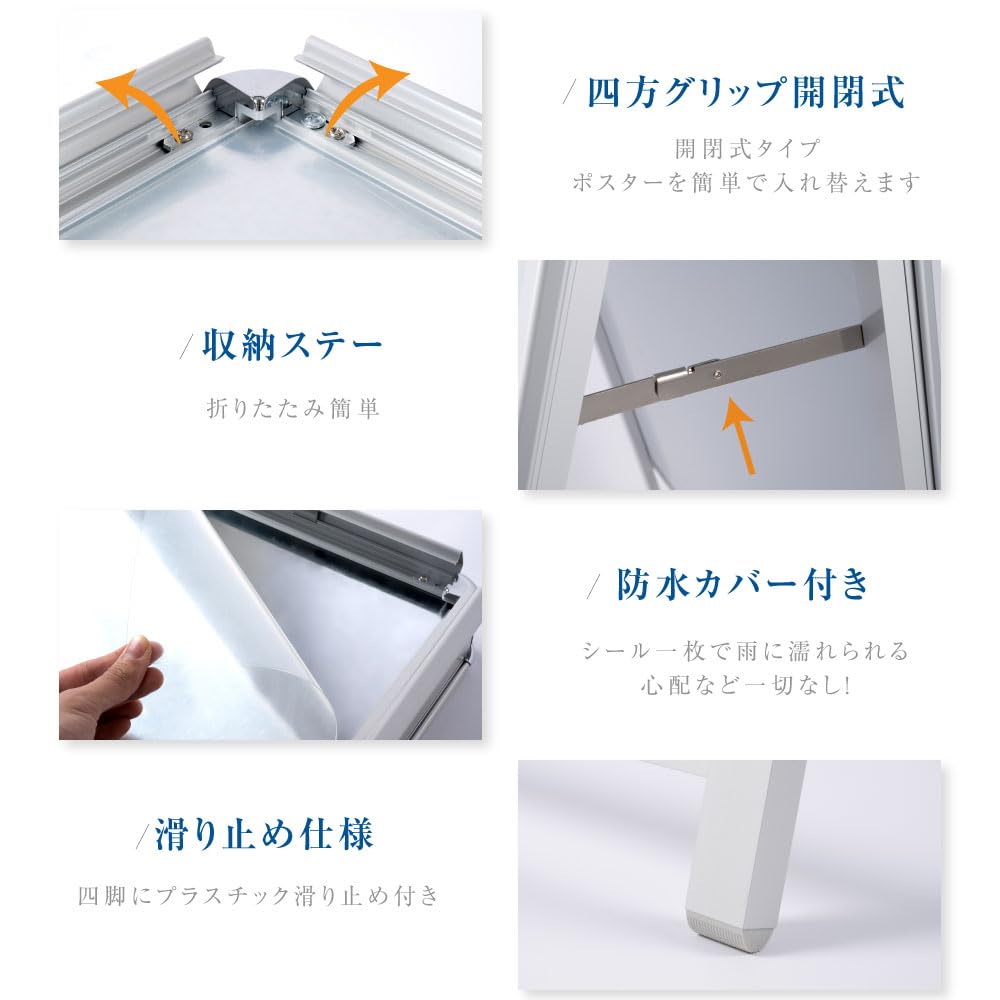 / 四方グリップ開閉式

開閉式タイプ
ポスターを簡単で入れ替えます

/ 収納ステー

折りたたみ簡単

/ 防水カバー付き

シール一枚で雨に濡れられる
心配など一切なし!

/ 滑り止め仕様

四脚にプラスチック滑り止め付き