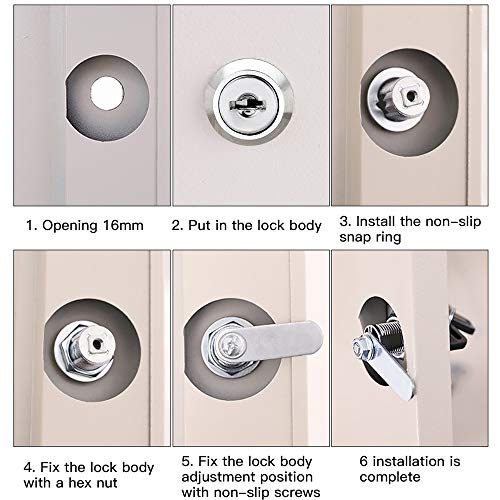 1. Opening 16mm

2. Put in the lock body

3. Install the non-slip snap ring

4. Fix the lock body with a hex nut

5. Fix the lock body adjustment position with non-slip screws

6 installation is complete