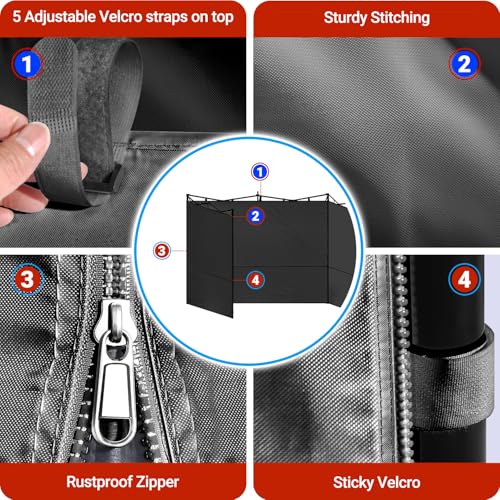 5 Adjustable Velcro straps on top

1

Sturdy Stitching

2

1

2

3

4

3

4

Rustproof Zipper

Sticky Velcro