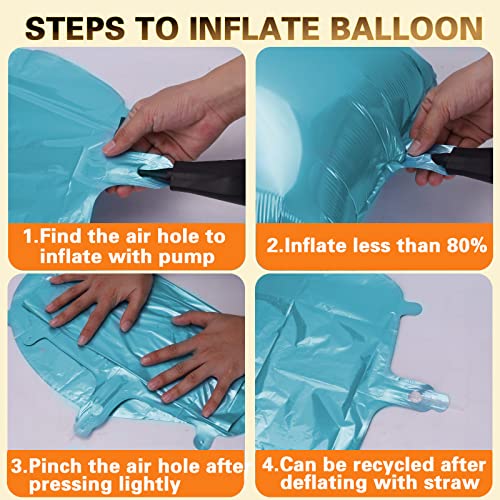 STEPS TO INFLATE BALLOON

1.Find the air hole to inflate with pump

2.Inflate less than 80%

3.Pinch the air hole afte pressing lightly

4.Can be recycled after deflating with straw