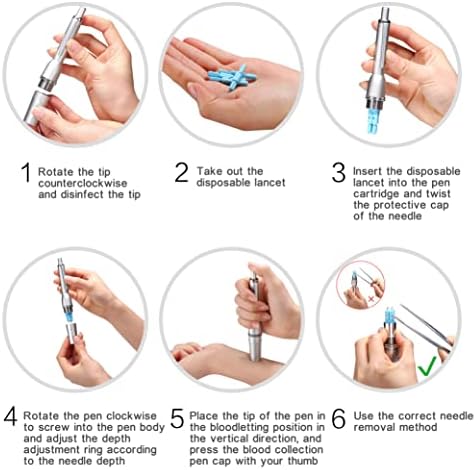 1 Rotate the tip counterclockwise and disinfect the tip

2 Take out the disposable lancet

3 Insert the disposable lancet into the pen cartridge and twist the protective cap of the needle

4 Rotate the pen clockwise to screw into the pen body and adjust the depth adjustment ring according to the needle depth

5 Place the tip of the pen in the bloodletting position in the vertical direction, and press the blood collection pen cap with your thumb

6 Use the correct needle removal method