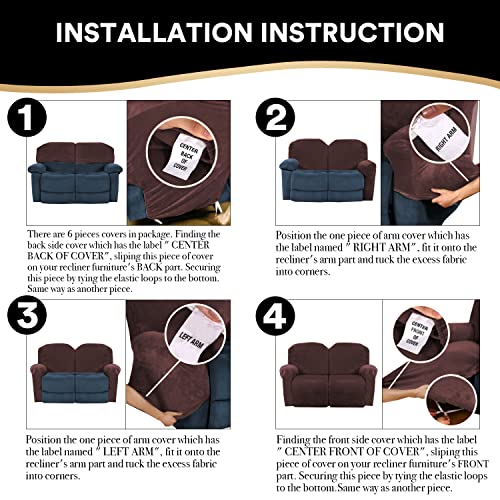 INSTALLATION INSTRUCTION

1

CENTER BACK OF COVER

There are 6 pieces covers in package. Finding the back side cover which has the label " CENTER BACK OF COVER", sliping this piece of cover on your recliner furniture's BACK part. Securing this piece by tying the elastic loops to the bottom. Same way as another piece.

2

RIGHT ARM

Position the one piece of arm cover which has the label named " RIGHT ARM", fit it onto the recliner's arm part and tuck the excess fabric into corners.

3

LEFT ARM

Position the one piece of arm cover which has the label named " LEFT ARM", fit it onto the recliner's arm part and tuck the excess fabric into corners.

4

CENTER FRONT OF COVER

Finding the front side cover which has the label " CENTER FRONT OF COVER", sliping this piece of cover on your recliner furniture's FRONT part. Securing this piece by tying the elastic loops to the bottom.Same way as another piece.