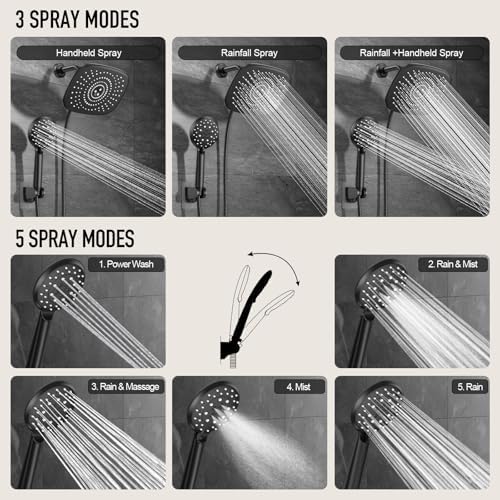 3 SPRAY MODES

Handheld Spray

Rainfall Spray

Rainfall +Handheld Spray

5 SPRAY MODES

1. Power Wash

2. Rain & Mist

3. Rain & Massage

4. Mist

5. Rain