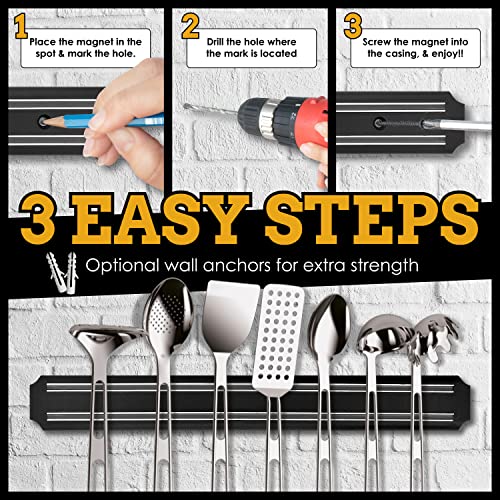 1
Place the magnet in the spot & mark the hole.

2
Drill the hole where the mark is located

3
Screw the magnet into the casing, & enjoy!!

3 EASY STEPS

Optional wall anchors for extra strength