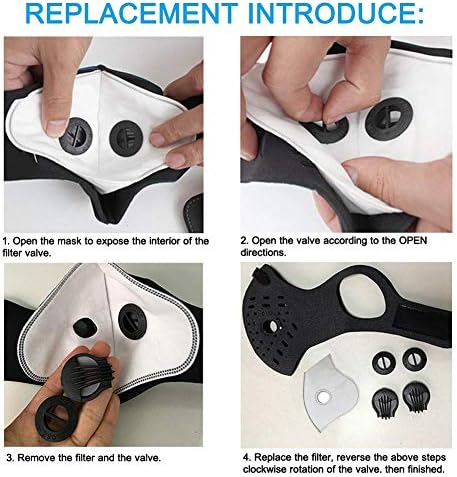 REPLACEMENT INTRODUCE:

1. Open the mask to expose the interior of the filter valve.

2. Open the valve according to the OPEN directions.

3. Remove the filter and the valve.

4. Replace the filter, reverse the above steps clockwise rotation of the valve. then finished.