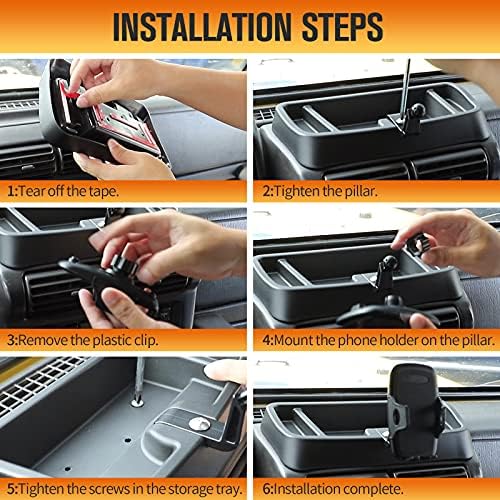 INSTALLATION STEPS

1:Tear off the tape.

2:Tighten the pillar.

3:Remove the plastic clip.

4:Mount the phone holder on the pillar.

5:Tighten the screws in the storage tray.

6:Installation complete.