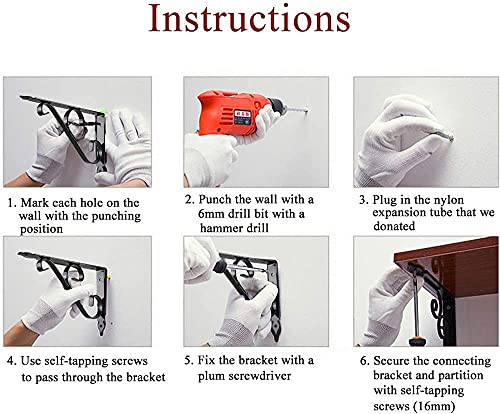 Instructions

1. Mark each hole on the wall with the punching position

2. Punch the wall with a 6mm drill bit with a hammer drill

3. Plug in the nylon expansion tube that we donated

4. Use self-tapping screws to pass through the bracket

5. Fix the bracket with a plum screwdriver

6. Secure the connecting bracket and partition with self-tapping screws (16mm)