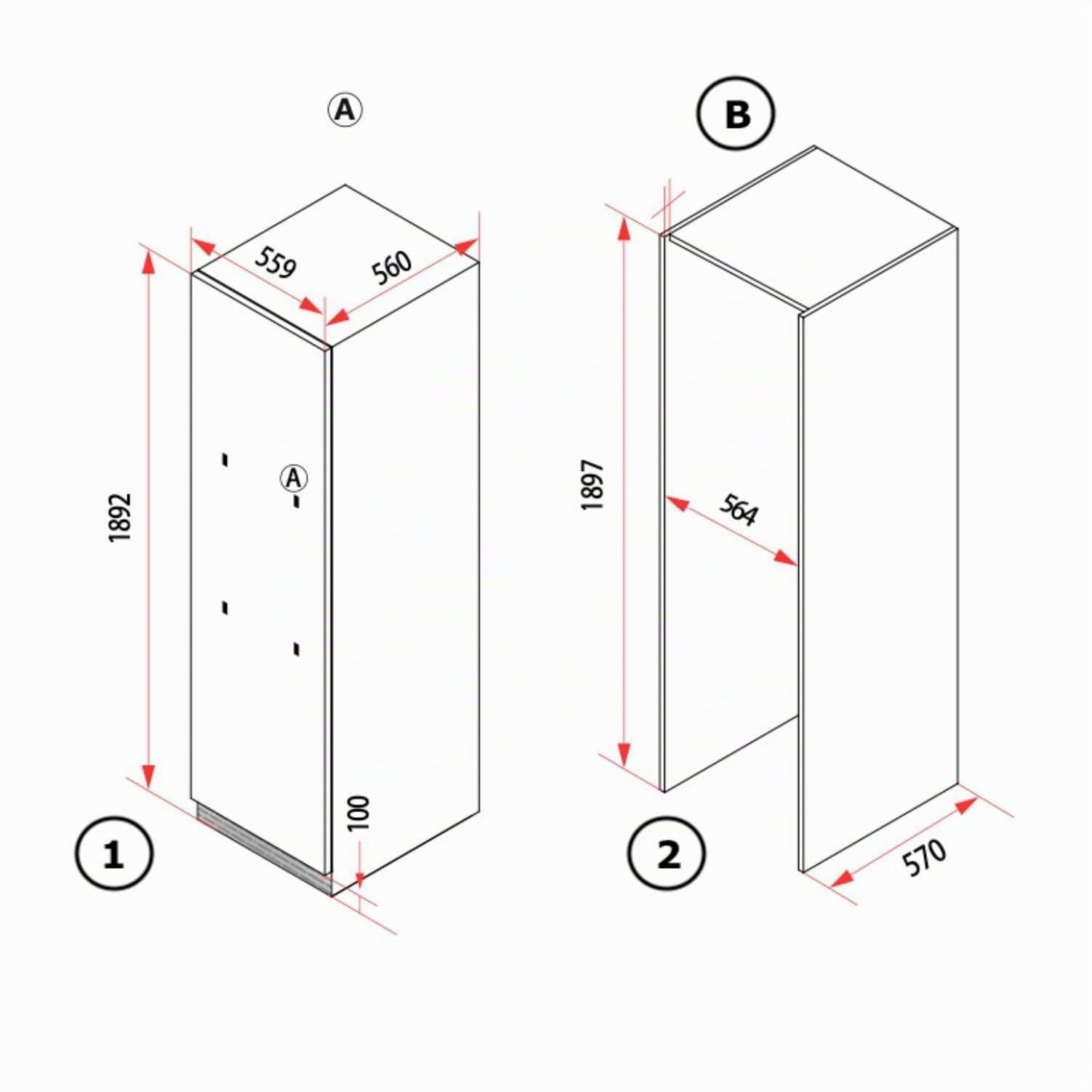 A

559

560

1892

A

100

1

B

1897

564

570

2