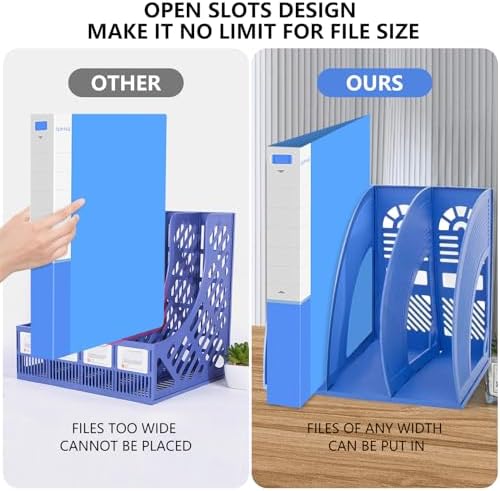 OPEN SLOTS DESIGN
MAKE IT NO LIMIT FOR FILE SIZE

OTHER

FILES TOO WIDE
CANNOT BE PLACED

OURS

FILES OF ANY WIDTH
CAN BE PUT IN