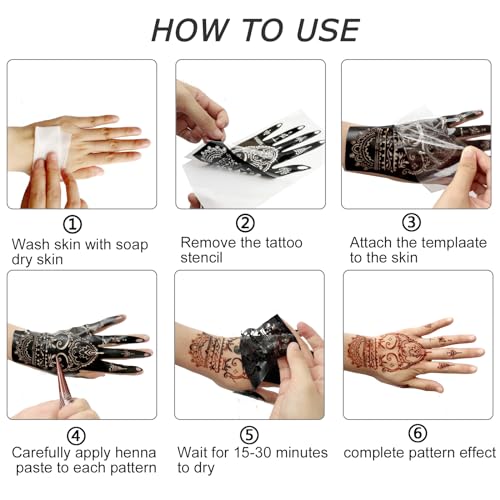 HOW TO USE

①
Wash skin with soap dry skin

②
Remove the tattoo stencil

③
Attach the templaate to the skin

④
Carefully apply henna paste to each pattern

⑤
Wait for 15-30 minutes to dry

⑥
complete pattern effect