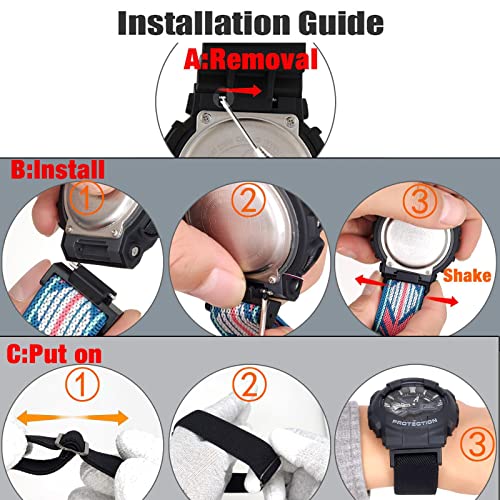 Installation Guide

A:Removal

B:Install

①

②

③

Shake

C:Put on

①

②

PROTECTION

③