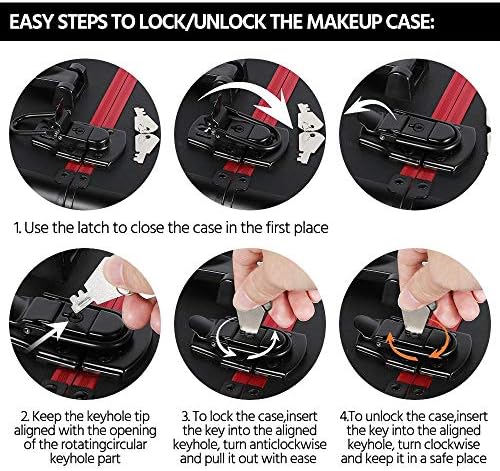 EASY STEPS TO LOCK/UNLOCK THE MAKEUP CASE:

1. Use the latch to close the case in the first place

2. Keep the keyhole tip aligned with the opening of the rotatingcircular keyhole part

3. To lock the case,insert the key into the aligned keyhole, turn anticlockwise and pull it out with ease

4.To unlock the case,insert the key into the aligned keyhole, turn clockwise and keep it in a safe place