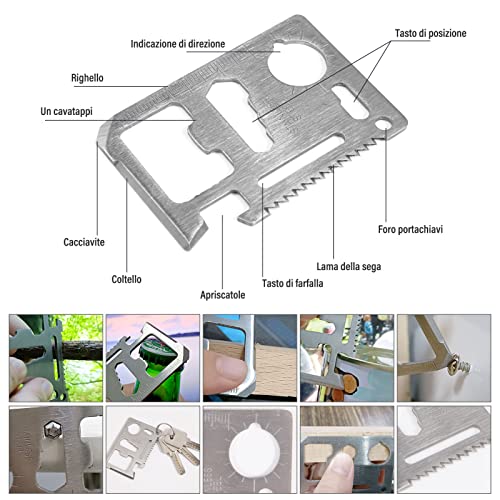 Indicazione di direzione

Tasto di posizione

Righello

Un cavatappi

Cacciavite

Coltello

Apriscatole

Tasto di farfalla

Lama della sega

Foro portachiavi