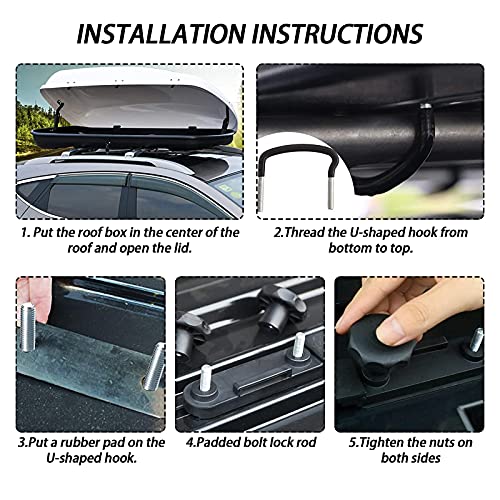 INSTALLATION INSTRUCTIONS

1. Put the roof box in the center of the roof and open the lid.

2.Thread the U-shaped hook from bottom to top.

3.Put a rubber pad on the U-shaped hook.

4.Padded bolt lock rod

5.Tighten the nuts on both sides