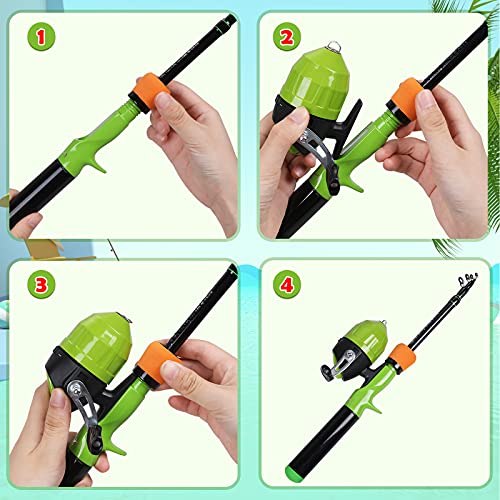 1

2

3

4