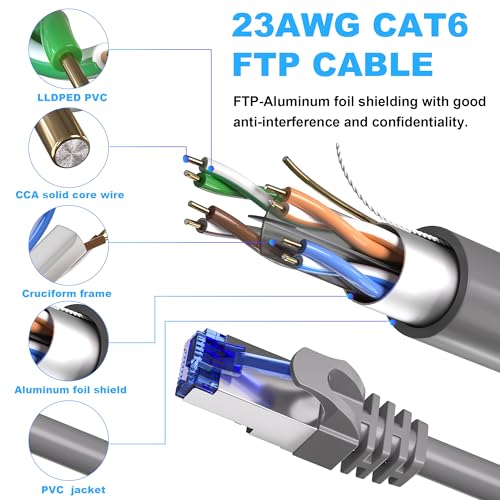 23AWG CAT6
FTP CABLE

FTP-Aluminum foil shielding with good anti-interference and confidentiality.

LLDPED PVC

CCA solid core wire

Cruciform frame

Aluminum foil shield

PVC jacket