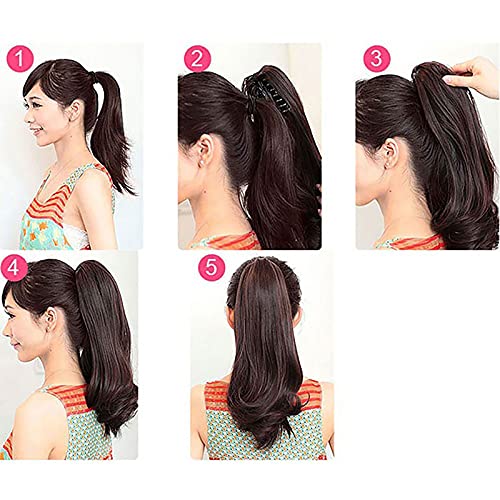 1
2
3
4
5